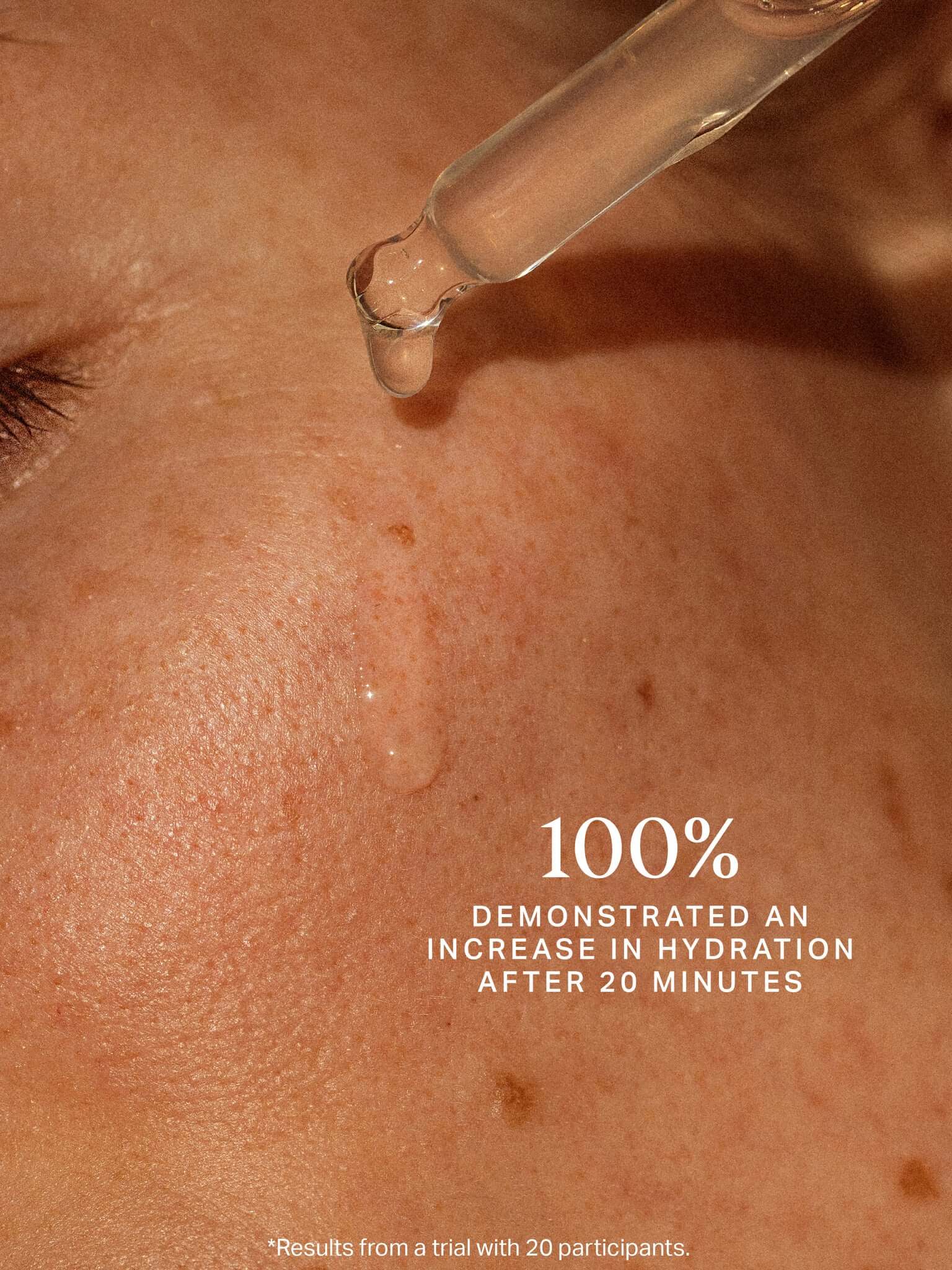 100%
DEMONSTRATED AN INCREASE IN HYDRATION AFTER 20 MINUTES

*Results from a trial with 20 participants.